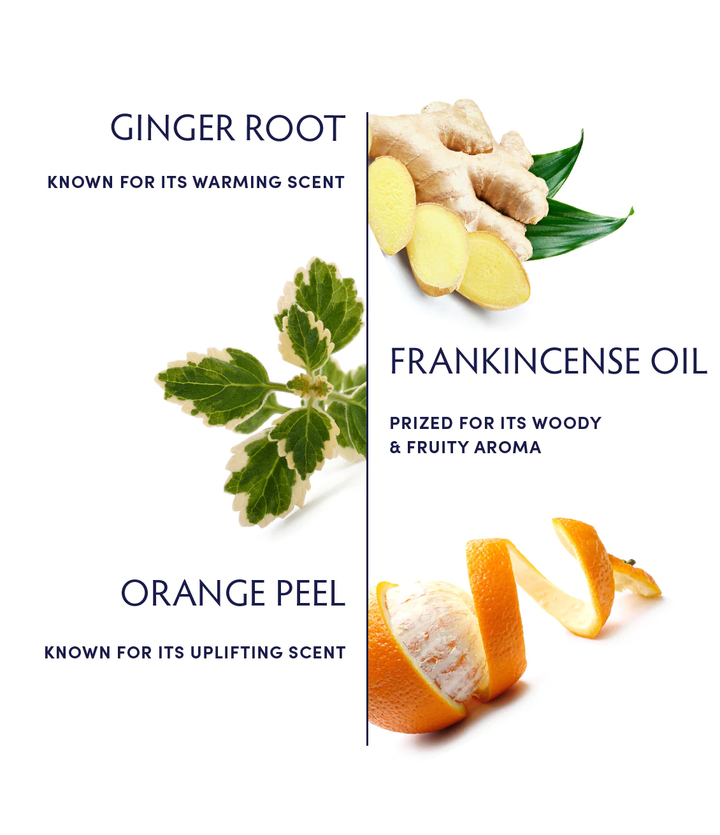 GINGER ROOT

KNOWN FOR ITS WARMING SCENT

FRANKINCENSE OIL

PRIZED FOR ITS WOODY & FRUITY AROMA

ORANGE PEEL

KNOWN FOR ITS UPLIFTING SCENT