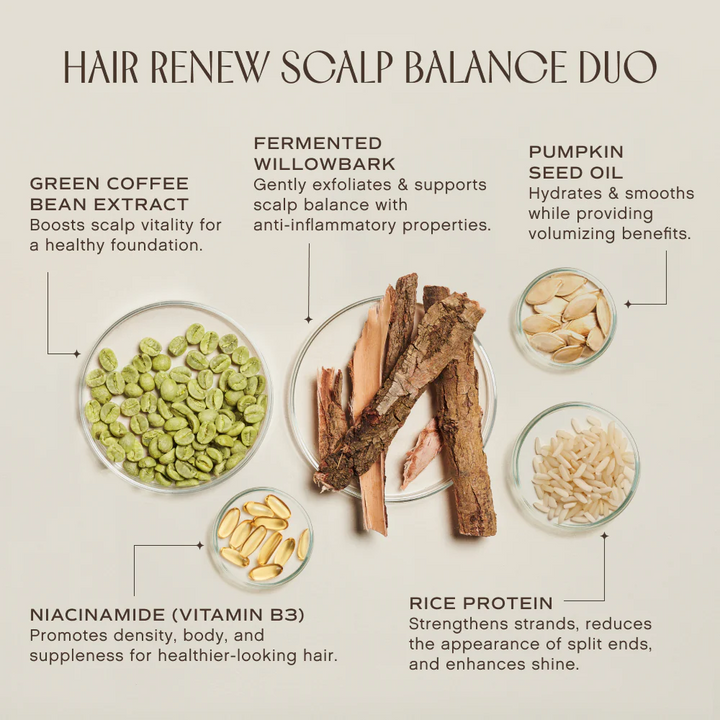 HAIR RENEW SCALP BALANCE DUO

GREEN COFFEE BEAN EXTRACT
Boosts scalp vitality for a healthy foundation.

FERMENTED WILLOWBARK
Gently exfoliates & supports scalp balance with anti-inflammatory properties.

PUMPKIN SEED OIL
Hydrates & smooths while providing volumizing benefits.

NIACINAMIDE (VITAMIN B3)
Promotes density, body, and suppleness for healthier-looking hair.

RICE PROTEIN
Strengthens strands, reduces the appearance of split ends, and enhances shine.