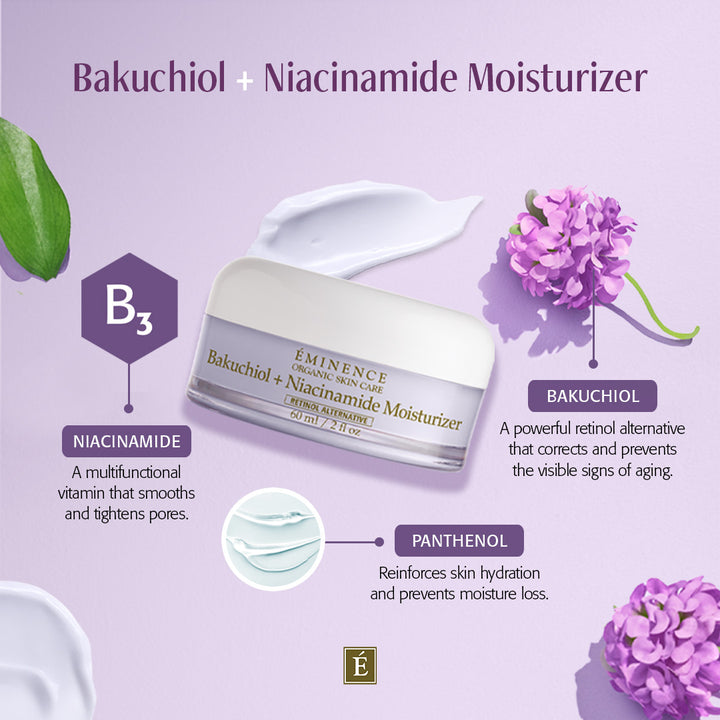 Bakuchiol + Niacinamide Moisturizer

$B_3$

ÉMINENCE
ORGANIC SKIN CARE
Bakuchiol + Niacinamide Moisturizer
RETINOL ALTERNATIVE
60 ml / 2 fl oz

NIACINAMIDE
A multifunctional vitamin that smooths and tightens pores.

BAKUCHIOL
A powerful retinol alternative that corrects and prevents the visible signs of aging.

PANTHENOL
Reinforces skin hydration and prevents moisture loss.

É